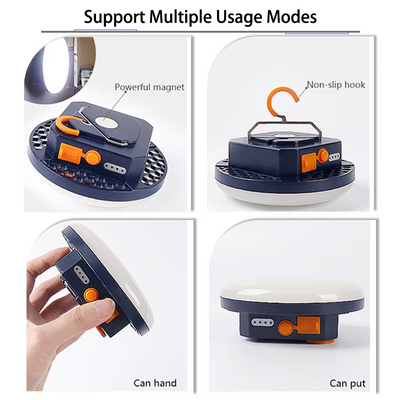 Support Multiple Usage Modes

Powerful magnet

Non-slip hook

Can hand

Can put