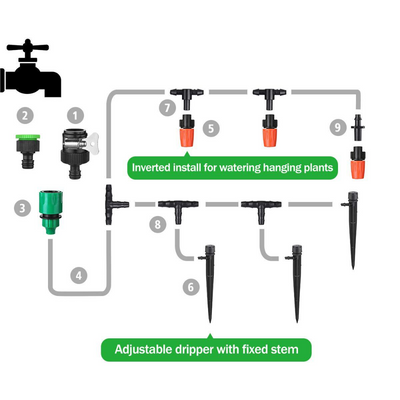 2
1
7
5
9
Inverted install for watering hanging plants
3
8
4
6
Adjustable dripper with fixed stem