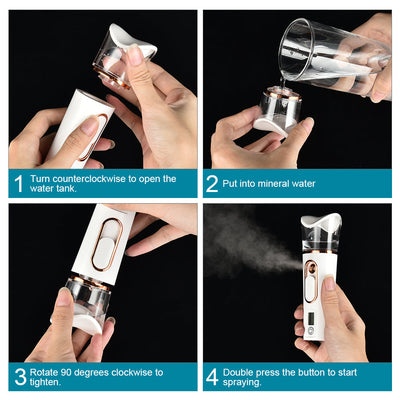 1 Turn counterclockwise to open the water tank.

2 Put into mineral water

3 Rotate 90 degrees clockwise to tighten.

4 Double press the button to start spraying.